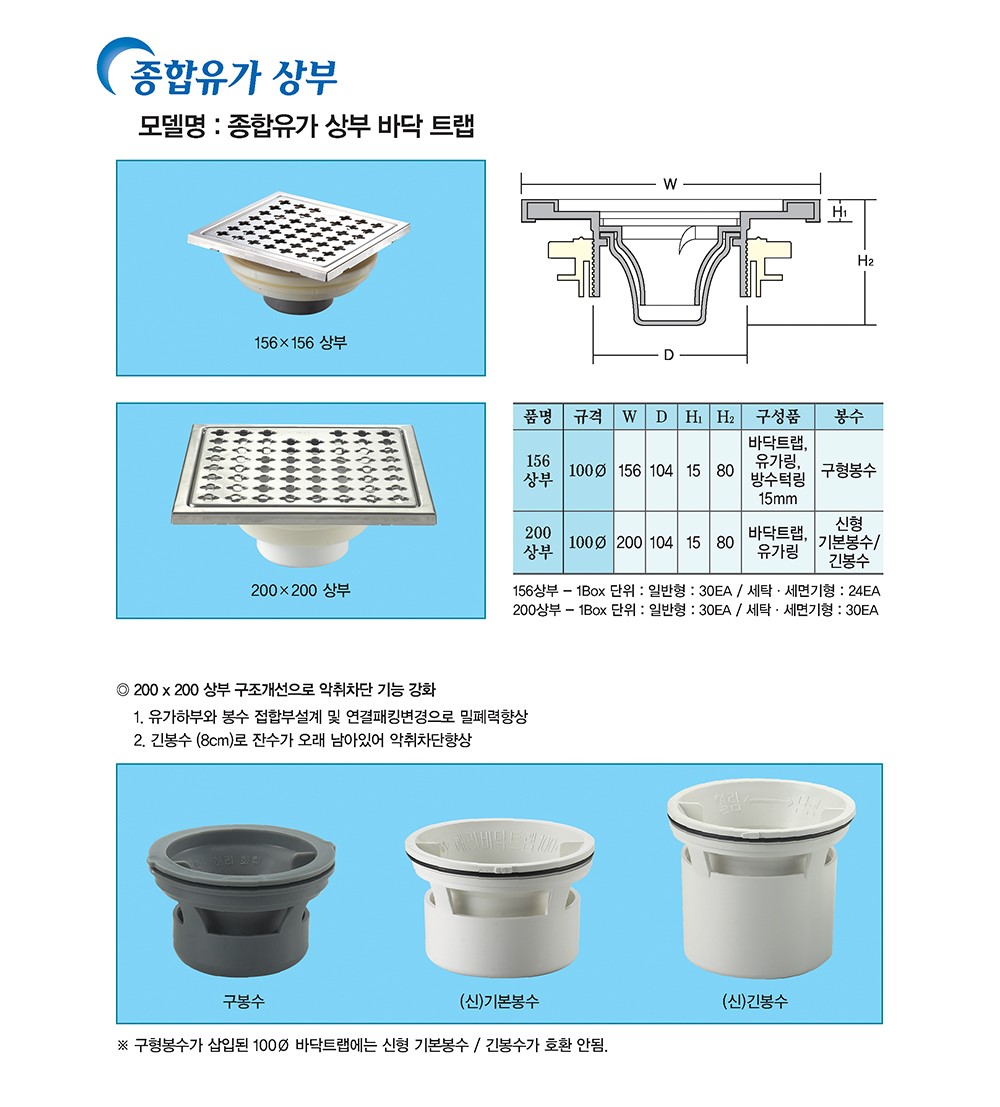 종합유가 상부

모델명 : 종합유가 상부 바닥 트랩

156×156 상부

W

$H_1$

$H_2$

D

200×200 상부

| 품명 | 규격 | W | D | $H_1$ | $H_2$ | 구성품 | 봉수 |
|---|---|---|---|---|---|---|---|
| 156 상부 | 100Ø | 156 | 104 | 15 | 80 | 바닥트랩, 유가링, 방수턱링 15mm | 구형봉수 |
| 200 상부 | 100Ø | 200 | 104 | 15 | 80 | 바닥트랩, 유가링 | 신형 기본봉수/ 긴봉수 |

156상부 – 1Box 단위 : 일반형 : 30EA / 세탁 · 세면기형 : 24EA
200상부 – 1Box 단위 : 일반형 : 30EA / 세탁 · 세면기형 : 30EA

◎ 200 x 200 상부 구조개선으로 악취차단 기능 강화
1. 유가하부와 봉수 접합부설계 및 연결패킹변경으로 밀폐력향상
2. 긴봉수 (8cm)로 잔수가 오래 남아있어 악취차단향상

구봉수

(신)기본봉수

(신)긴봉수

※ 구형봉수가 삽입된 100Ø 바닥트랩에는 신형 기본봉수 / 긴봉수가 호환 안됨.