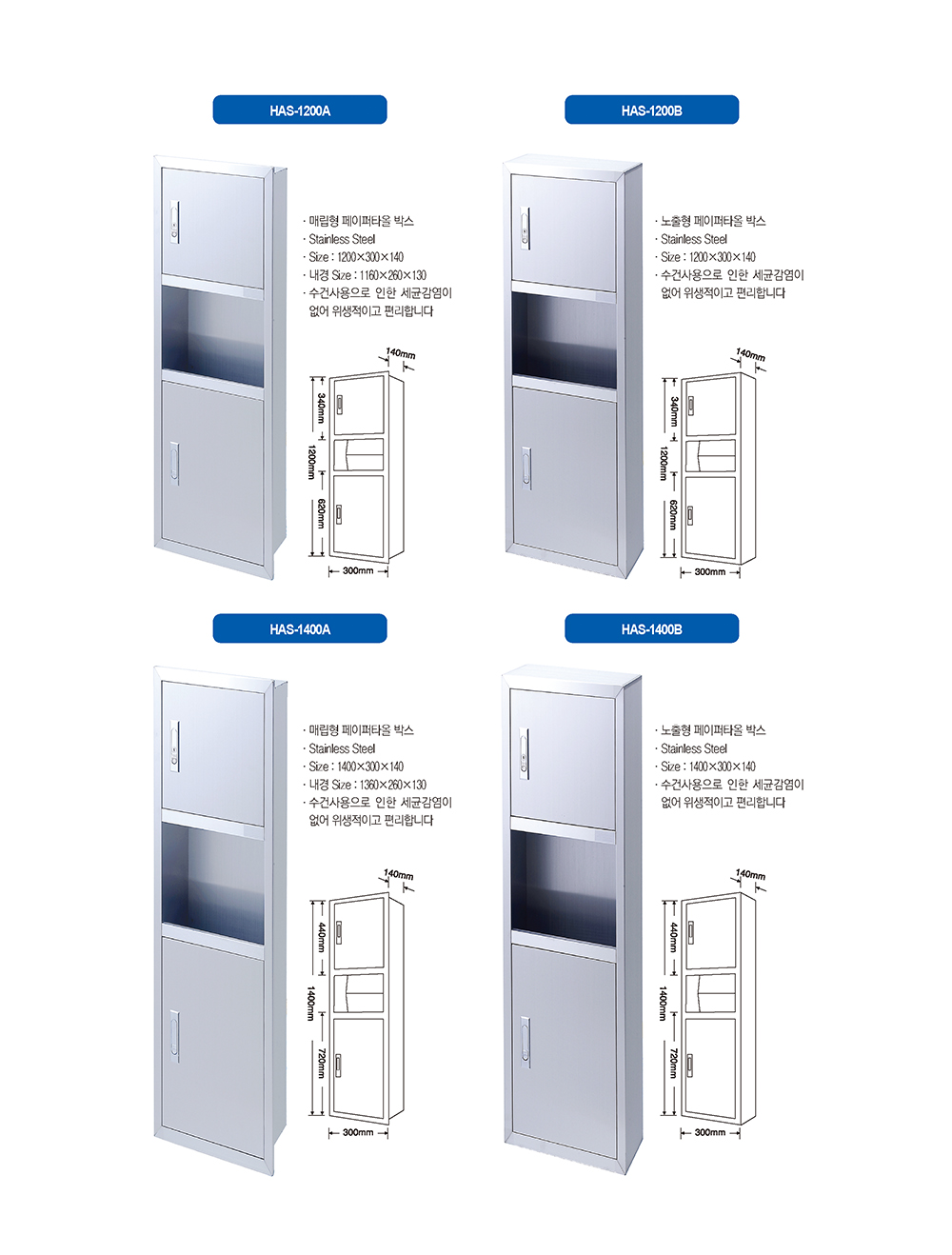 HAS-1200A

· 매립형 페이퍼타올 박스
· Stainless Steel
· Size : 1200×300×140
· 내경 Size : 1160×260×130
· 수건사용으로 인한 세균감염이 없어 위생적이고 편리합니다

140mm
340mm
1200mm
620mm
300mm

HAS-1200B

· 노출형 페이퍼타올 박스
· Stainless Steel
· Size : 1200×300×140
· 수건사용으로 인한 세균감염이 없어 위생적이고 편리합니다

140mm
340mm
1200mm
620mm
300mm

HAS-1400A

· 매립형 페이퍼타올 박스
· Stainless Steel
· Size : 1400×300×140
· 내경 Size : 1360×260×130
· 수건사용으로 인한 세균감염이 없어 위생적이고 편리합니다

140mm
440mm
1400mm
720mm
300mm

HAS-1400B

· 노출형 페이퍼타올 박스
· Stainless Steel
· Size : 1400×300×140
· 수건사용으로 인한 세균감염이 없어 위생적이고 편리합니다

140mm
440mm
1400mm
720mm
300mm