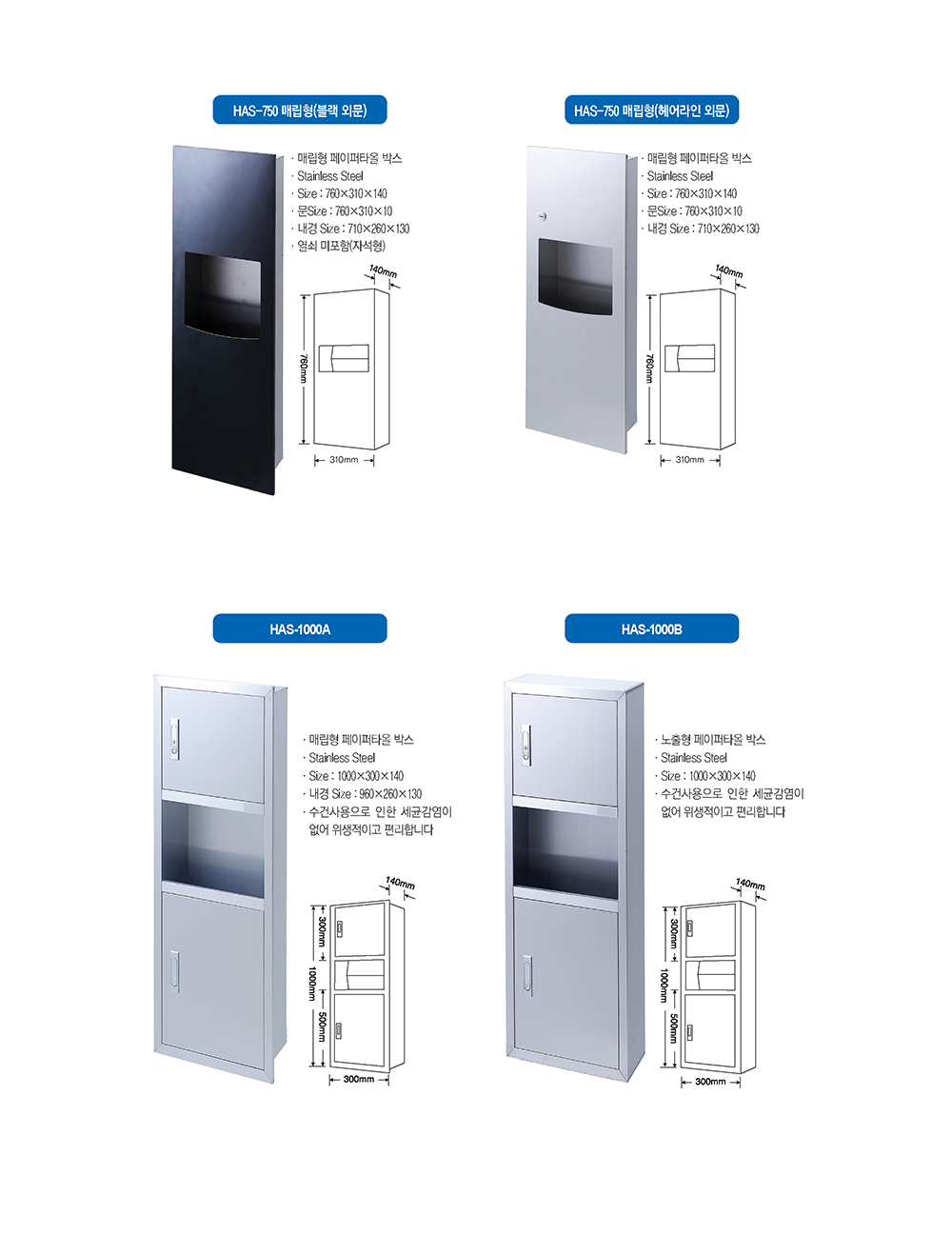 HAS-750 매립형(블랙 외문)

· 매립형 페이퍼타올 박스
· Stainless Steel
· Size : 760×310×140
· 문Size : 760×310×10
· 내경 Size : 710×260×130
· 열쇠 미포함(자석형)

140mm
760mm
310mm

HAS-750 매립형(헤어라인 외문)

· 매립형 페이퍼타올 박스
· Stainless Steel
· Size : 760×310×140
· 문Size : 760×310×10
· 내경 Size : 710×260×130

140mm
760mm
310mm

HAS-1000A

· 매립형 페이퍼타올 박스
· Stainless Steel
· Size : 1000×300×140
· 내경 Size : 960×260×130
· 수건사용으로 인한 세균감염이 없어 위생적이고 편리합니다

140mm
300mm
1000mm
500mm
300mm

HAS-1000B

· 노출형 페이퍼타올 박스
· Stainless Steel
· Size : 1000×300×140
· 수건사용으로 인한 세균감염이 없어 위생적이고 편리합니다

140mm
300mm
1000mm
500mm
300mm