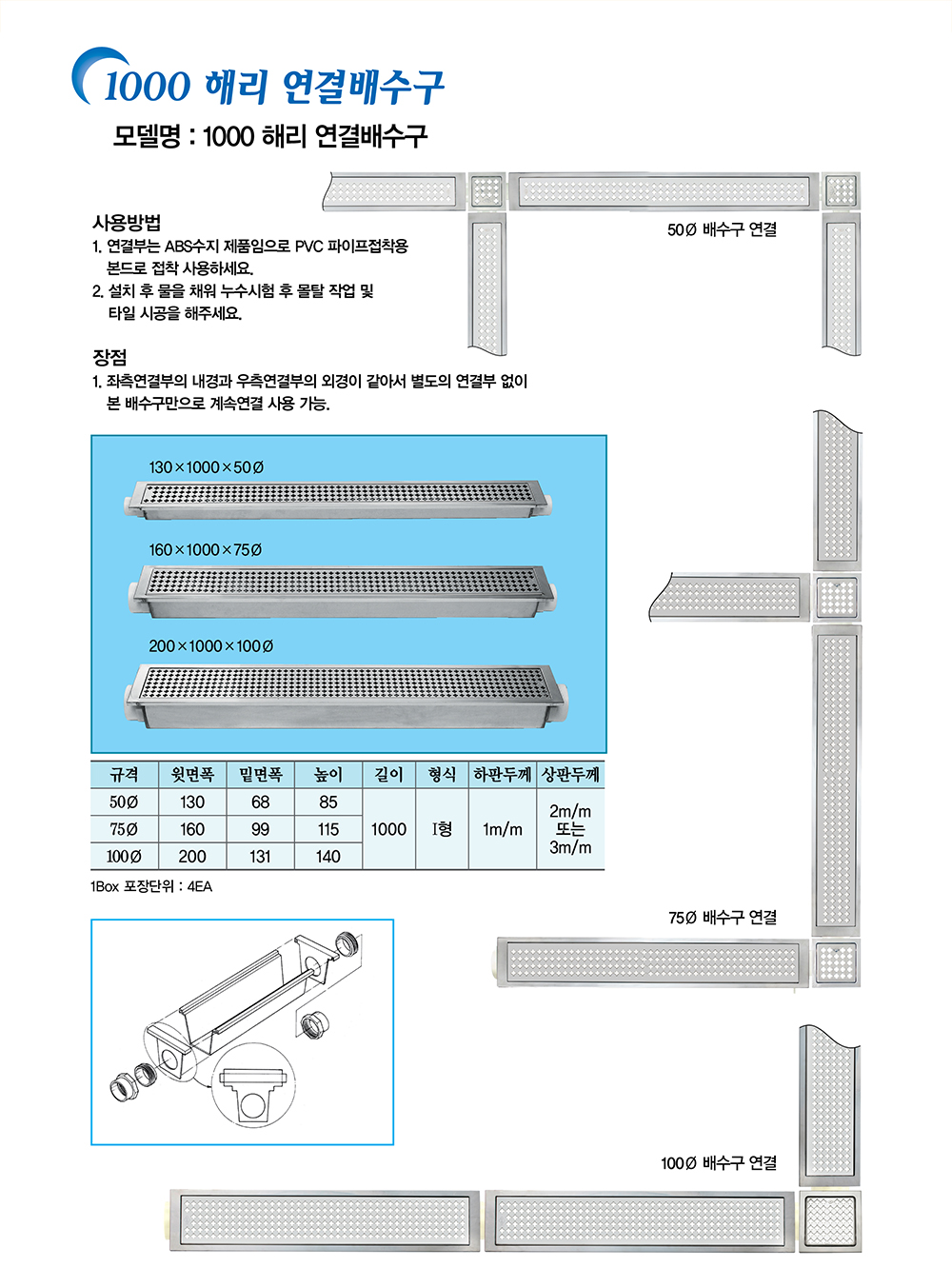 1000 해리 연결배수구

모델명 : 1000 해리 연결배수구

사용방법
1. 연결부는 ABS수지 제품임으로 PVC 파이프접착용 본드로 접착 사용하세요.
2. 설치 후 물을 채워 누수시험 후 몰탈 작업 및 타일 시공을 해주세요.

장점
1. 좌측연결부의 내경과 우측연결부의 외경이 같아서 별도의 연결부 없이 본 배수구만으로 계속연결 사용 가능.

50Ø 배수구 연결

130×1000×50Ø

160×1000×75Ø

200×1000×100Ø

| 규격 | 윗면폭 | 밑면폭 | 높이 | 길이 | 형식 | 하판두께 | 상판두께 |
|---|---|---|---|---|---|---|---|
| 50Ø | 130 | 68 | 85 | 1000 | I형 | 1m/m | 2m/m 또는 3m/m |
| 75Ø | 160 | 99 | 115 | | | | |
| 100Ø | 200 | 131 | 140 | | | | |

1Box 포장단위 : 4EA

75Ø 배수구 연결

100Ø 배수구 연결